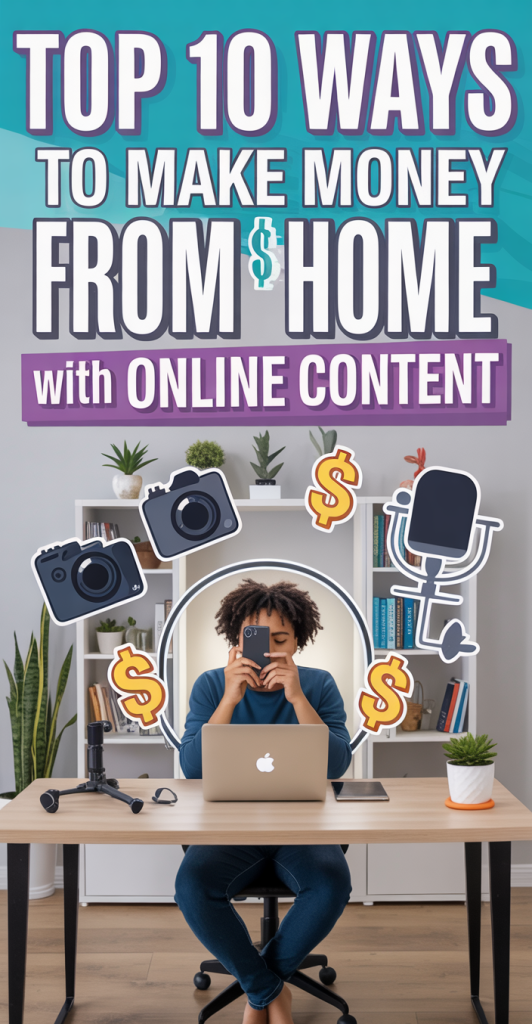 TOP 10 WAYS
TO MAKE MONEY
FROM $ HOME
with ONLINE CONTENT

$

$

$