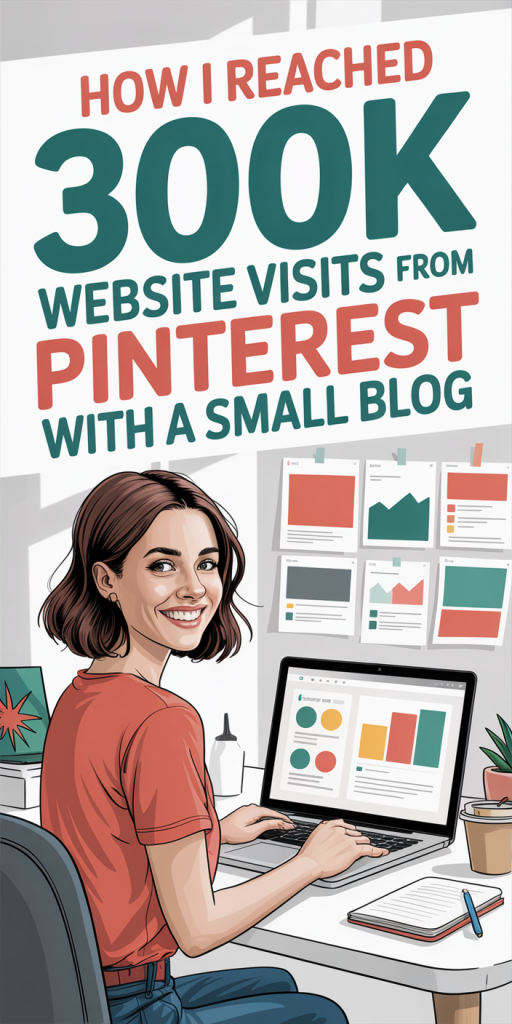 HOW I REACHED
300K
WEBSITE VISITS FROM
PINTEREST
WITH A SMALL BLOG