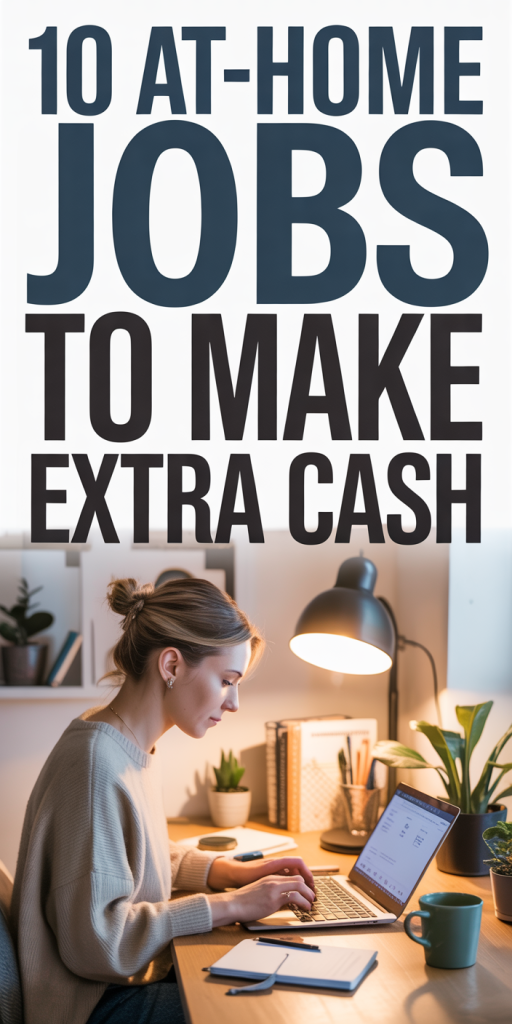 10 AT-HOME JOBS TO MAKE EXTRA CASH