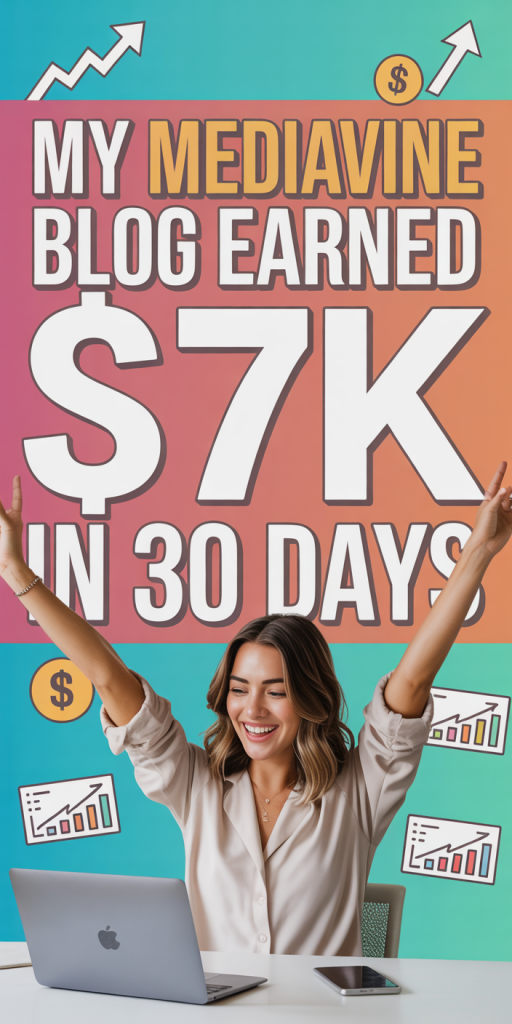 $

MY MEDIAVINE BLOG EARNED $7K IN 30 DAYS

$