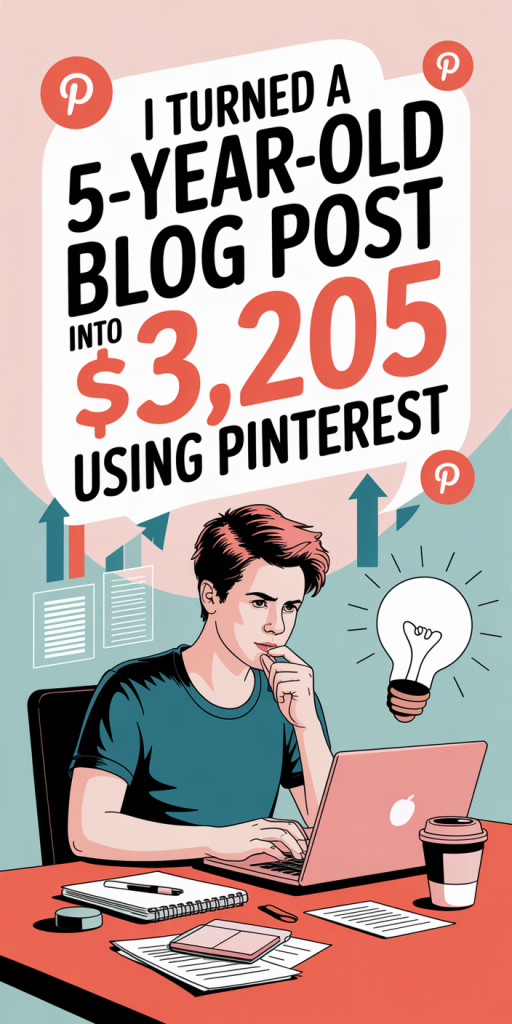 I TURNED A 5-YEAR-OLD BLOG POST INTO $3,205 USING PINTEREST