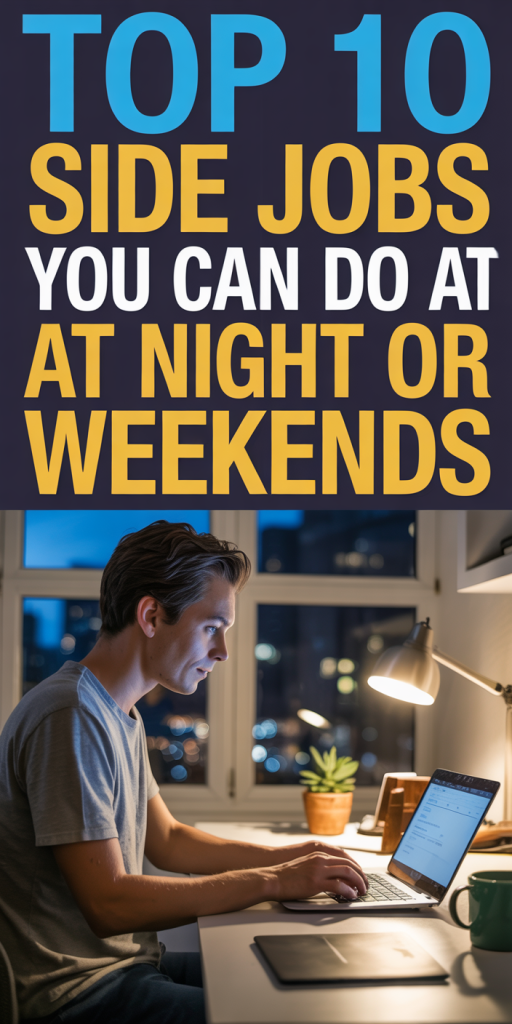 TOP 10
SIDE JOBS
YOU CAN DO AT
AT NIGHT OR
WEEKENDS