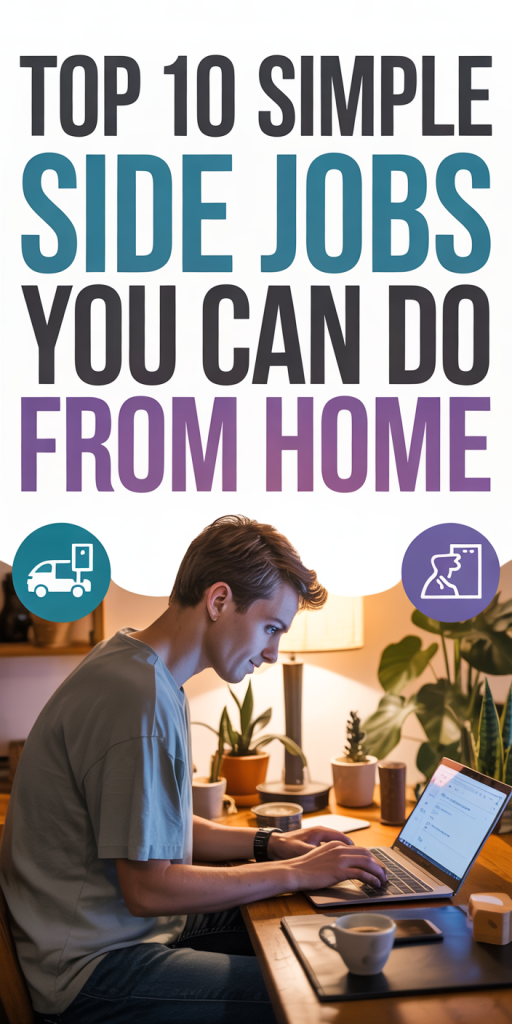 TOP 10 SIMPLE SIDE JOBS YOU CAN DO FROM HOME