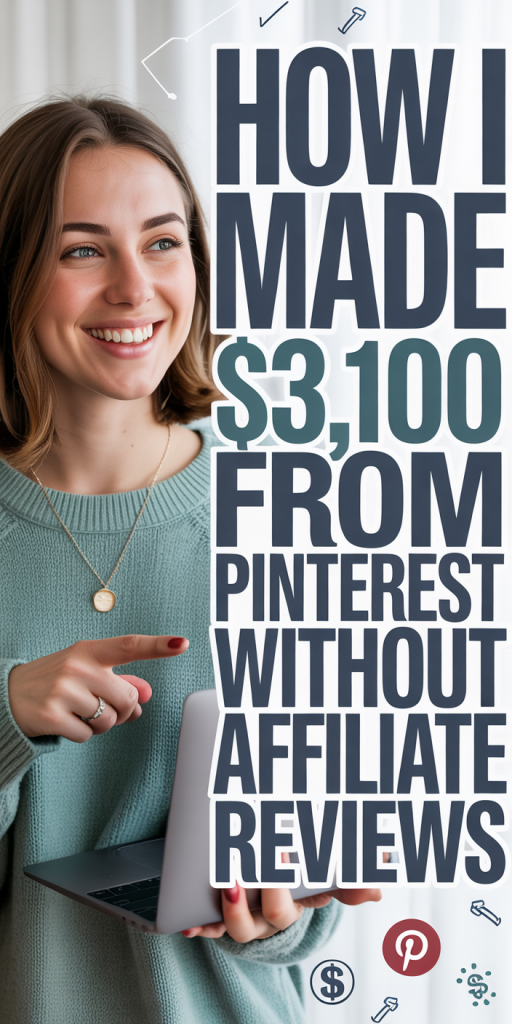 HOW I MADE $3,100 FROM PINTEREST WITHOUT AFFILIATE REVIEWS