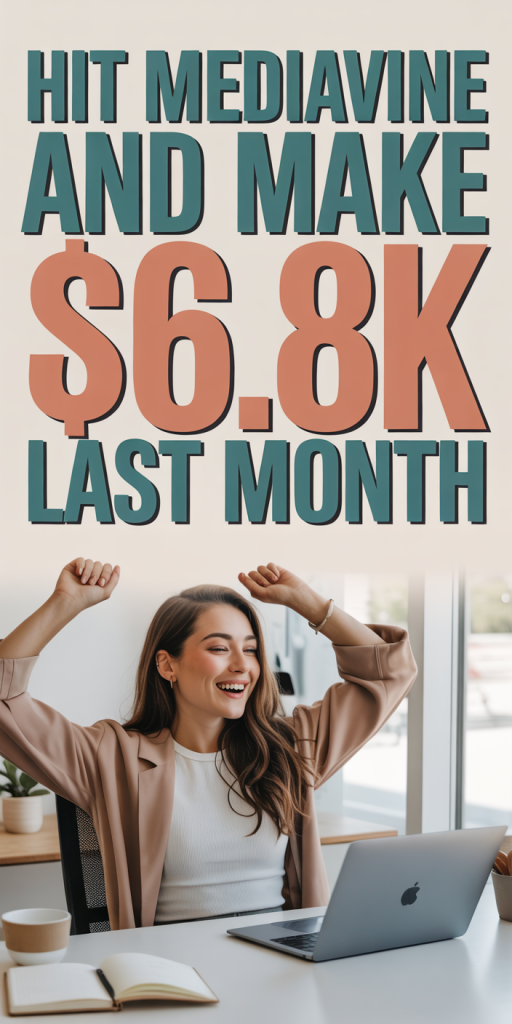 HIT MEDIAVINE AND MAKE $6.8K LAST MONTH