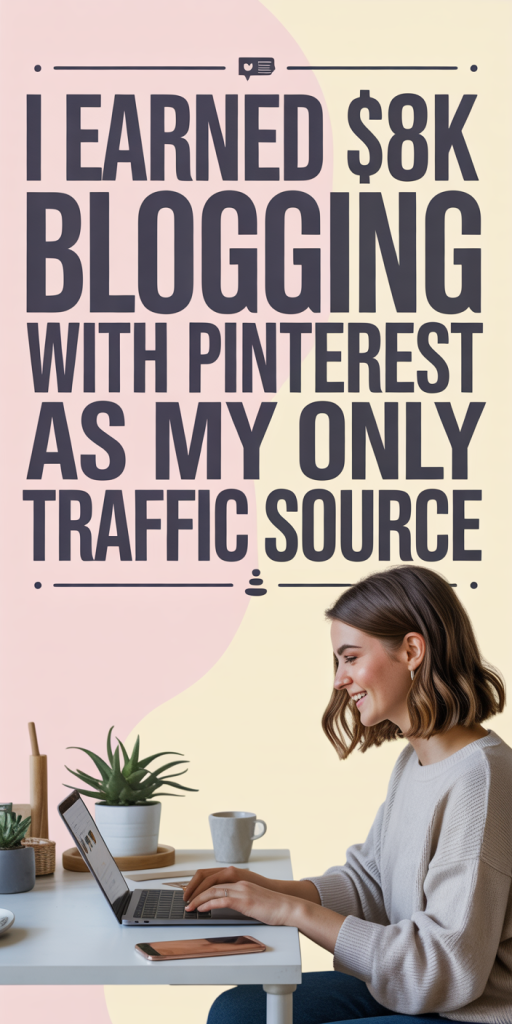 I EARNED $8K BLOGGING WITH PINTEREST AS MY ONLY TRAFFIC SOURCE