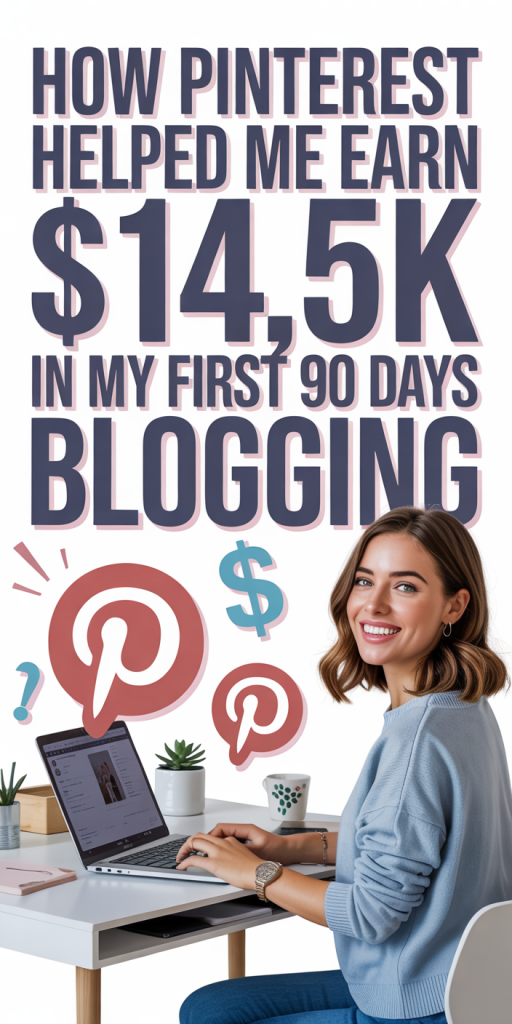 HOW PINTEREST HELPED ME EARN
$14,5K
IN MY FIRST 90 DAYS
BLOGGING

$

?