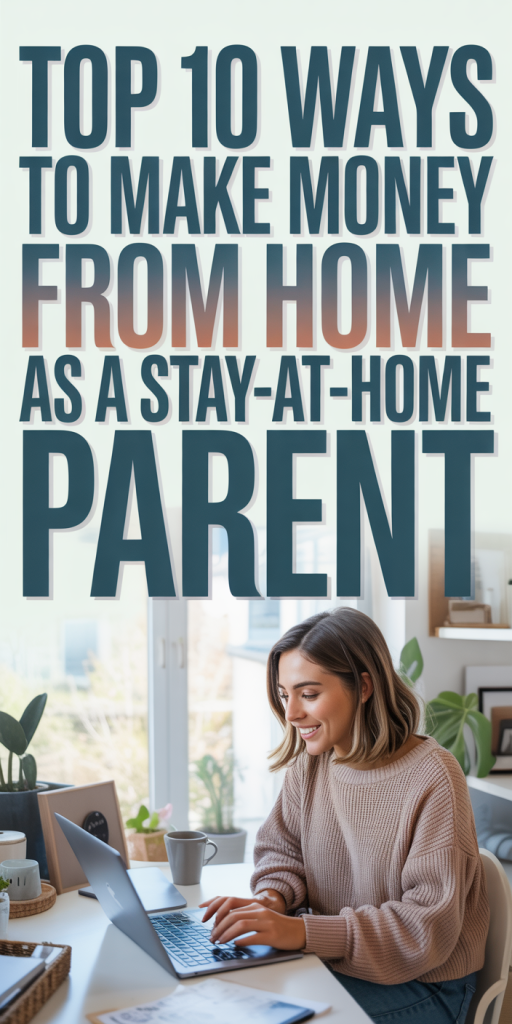 TOP 10 WAYS TO MAKE MONEY FROM HOME AS A STAY-AT-HOME PARENT