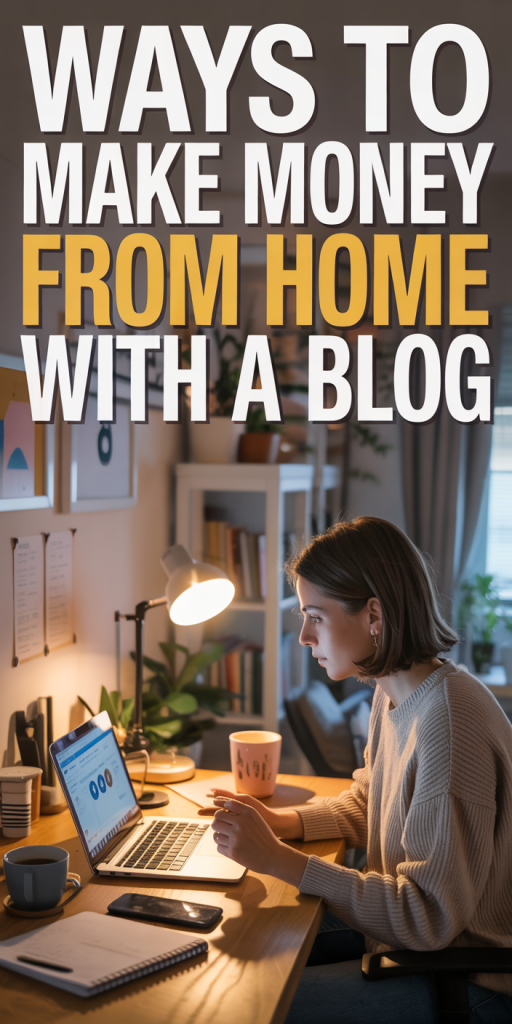 WAYS TO MAKE MONEY FROM HOME WITH A BLOG