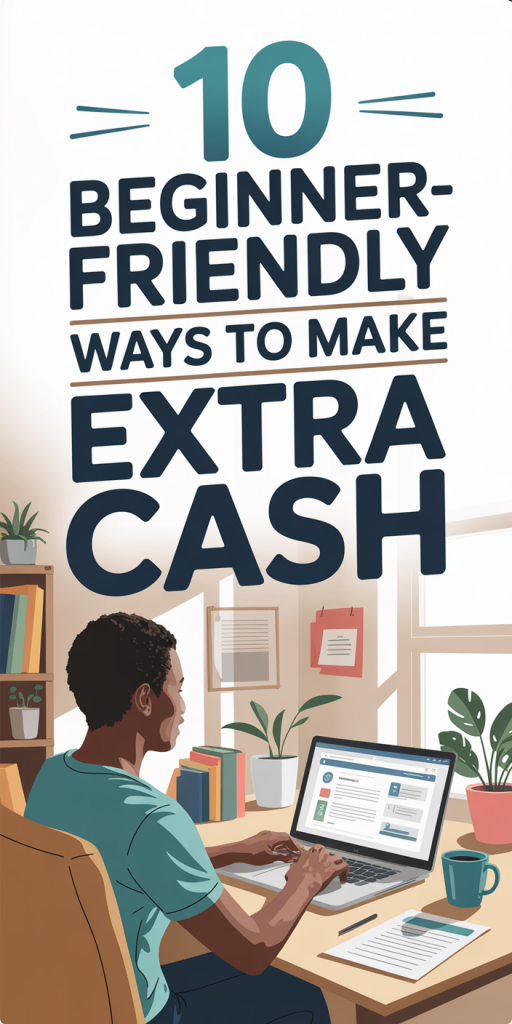 10 BEGINNER-FRIENDLY WAYS TO MAKE EXTRA CASH