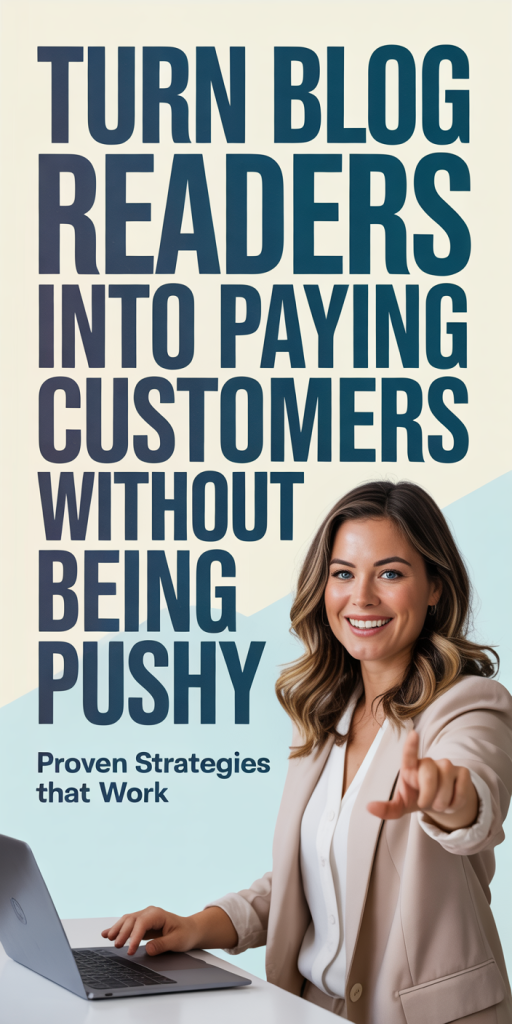 TURN BLOG READERS INTO PAYING CUSTOMERS WITHOUT BEING PUSHY

Proven Strategies that Work