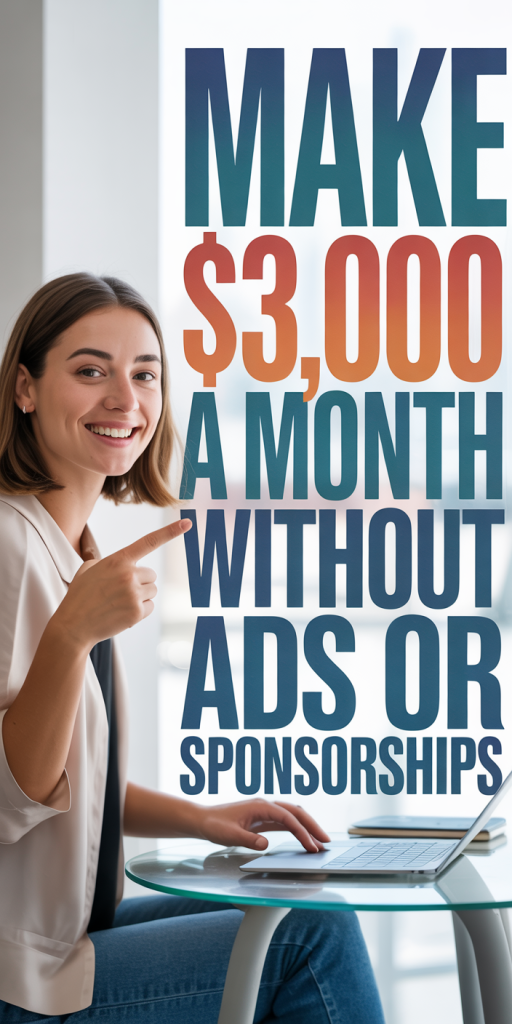 MAKE
$3,000
A MONTH
WITHOUT
ADS OR
SPONSORSHIPS