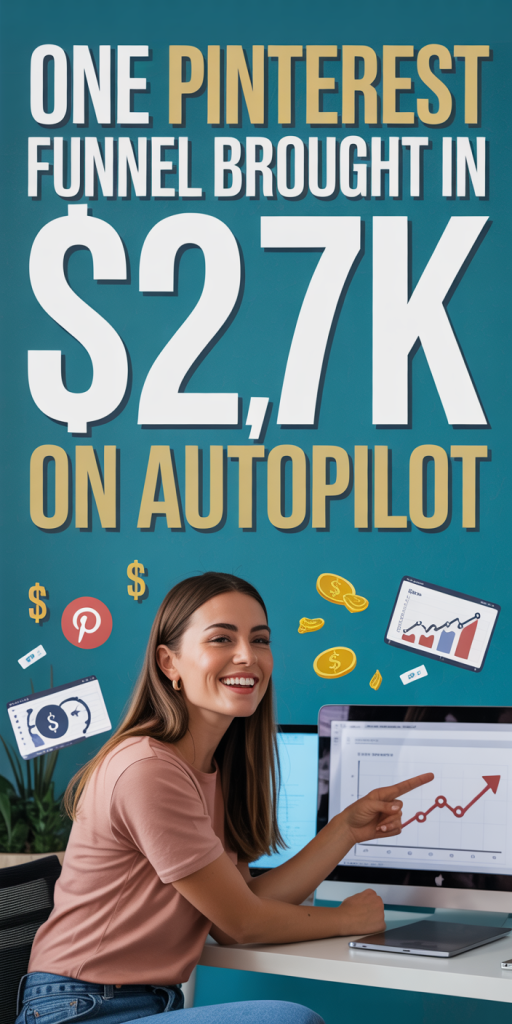 ONE PINTEREST FUNNEL BROUGHT IN $2,7K ON AUTOPILOT