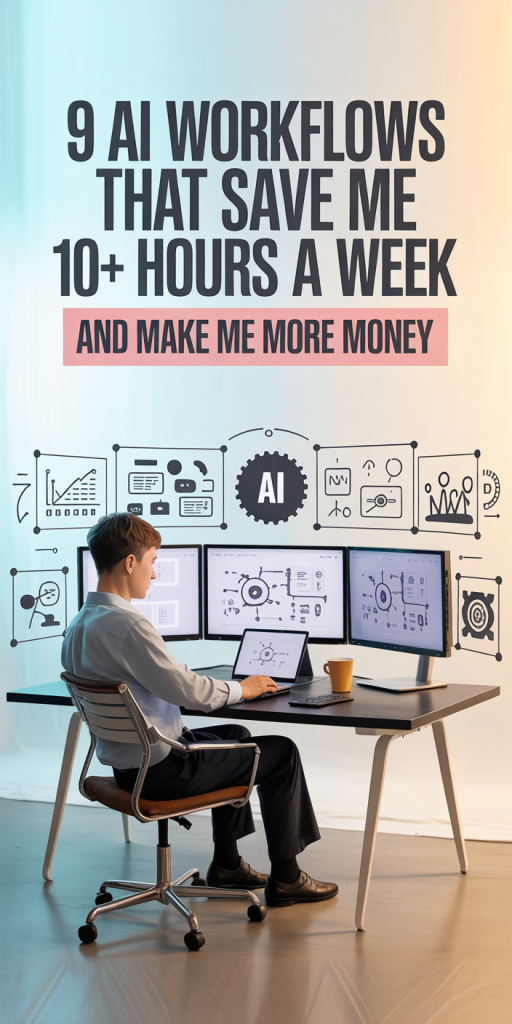 9 AI WORKFLOWS THAT SAVE ME 10+ HOURS A WEEK

AND MAKE ME MORE MONEY

AI