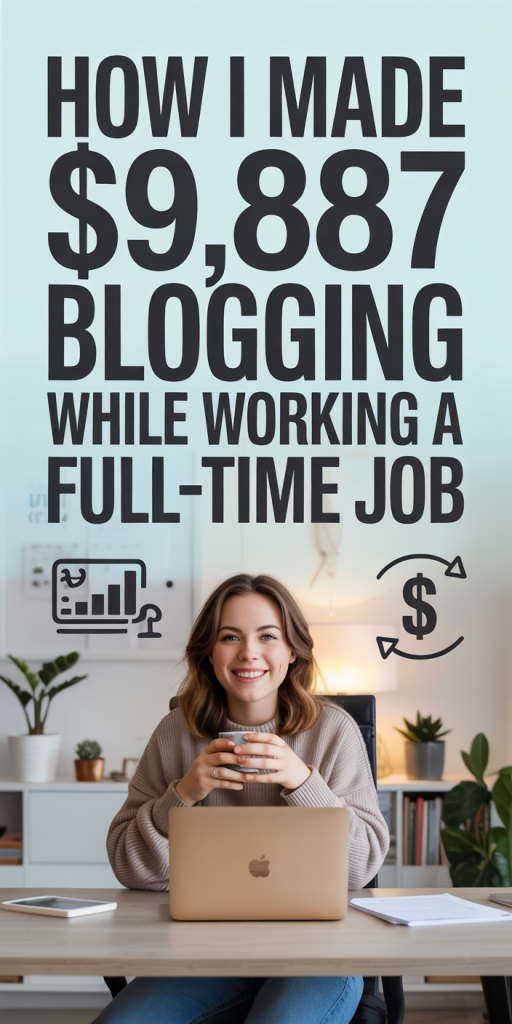 HOW I MADE
$9,887
BLOGGING
WHILE WORKING A
FULL-TIME JOB

$