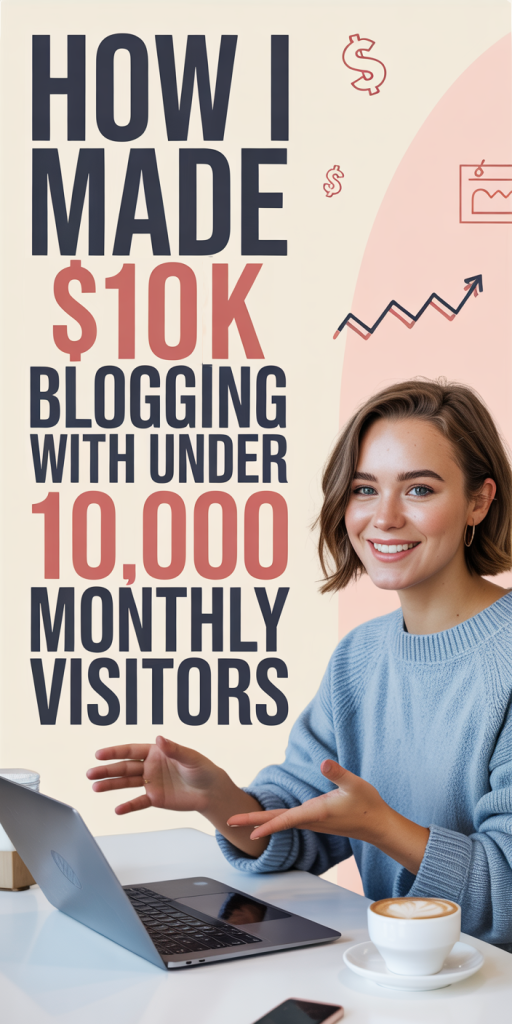 HOW I MADE $10K BLOGGING WITH UNDER 10,000 MONTHLY VISITORS

$

$