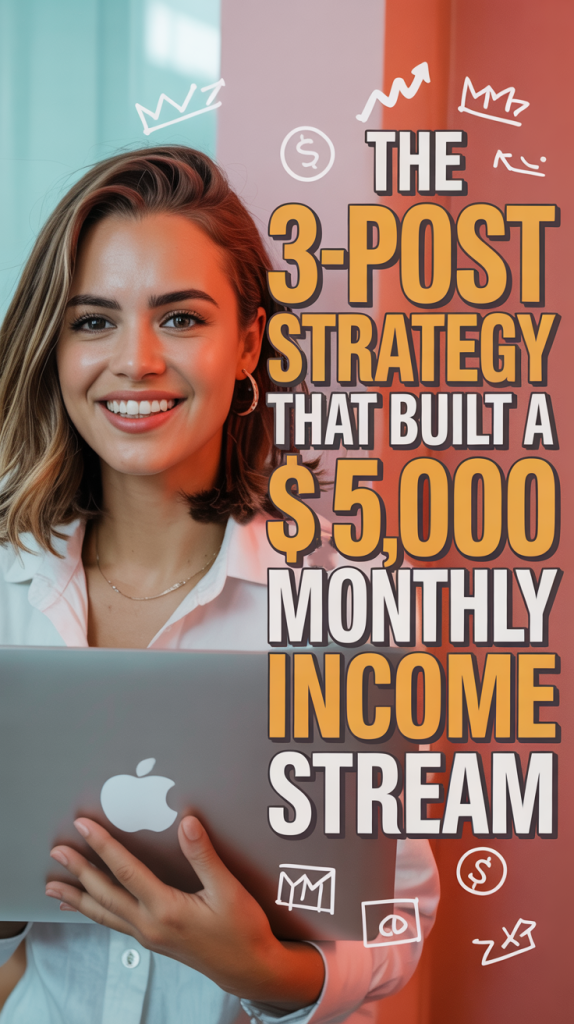 THE 3-POST STRATEGY THAT BUILT A $ 5,000 MONTHLY INCOME STREAM