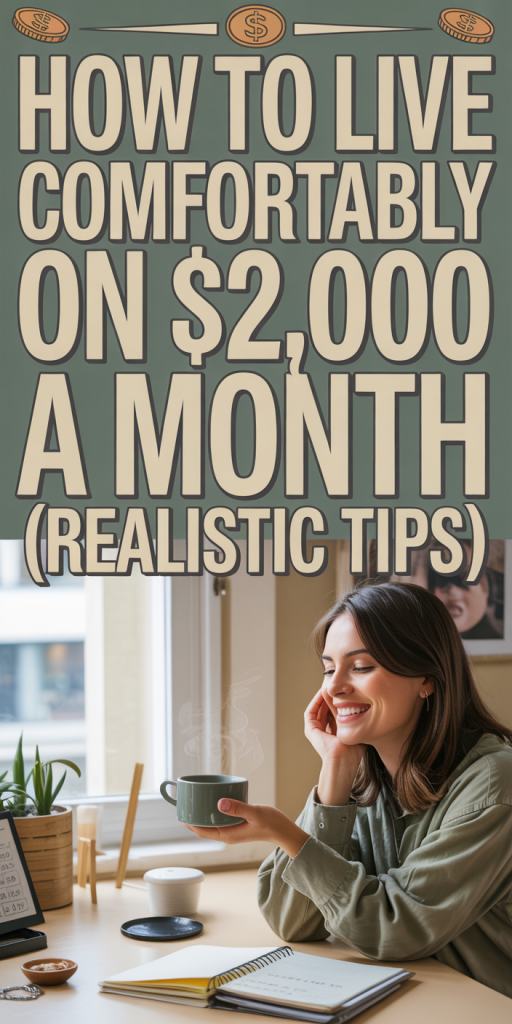 HOW TO LIVE COMFORTABLY ON $2,000 A MONTH (REALISTIC TIPS)