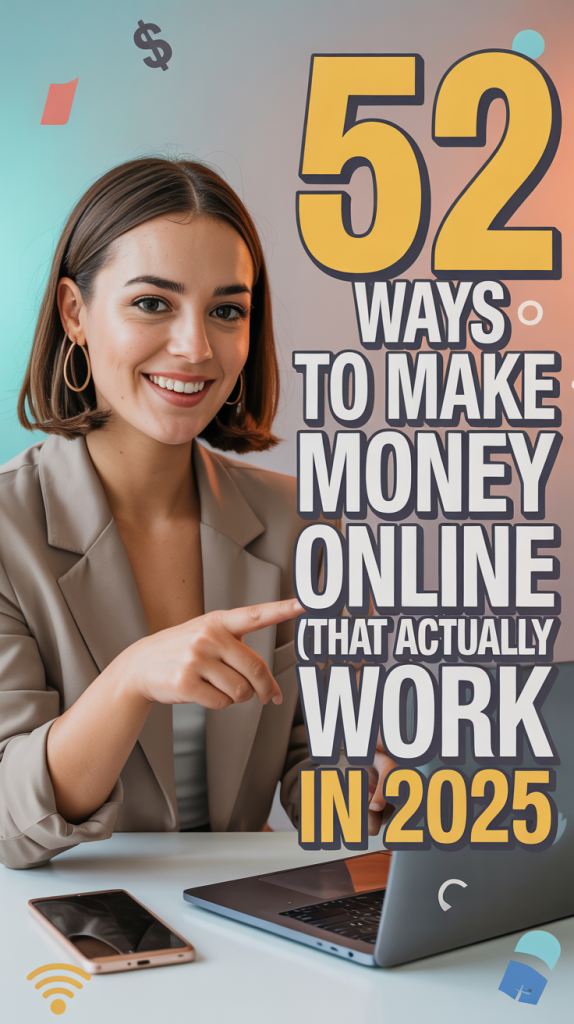 $

52
WAYS
TO MAKE
MONEY
ONLINE
(THAT ACTUALLY
WORK
IN 2025