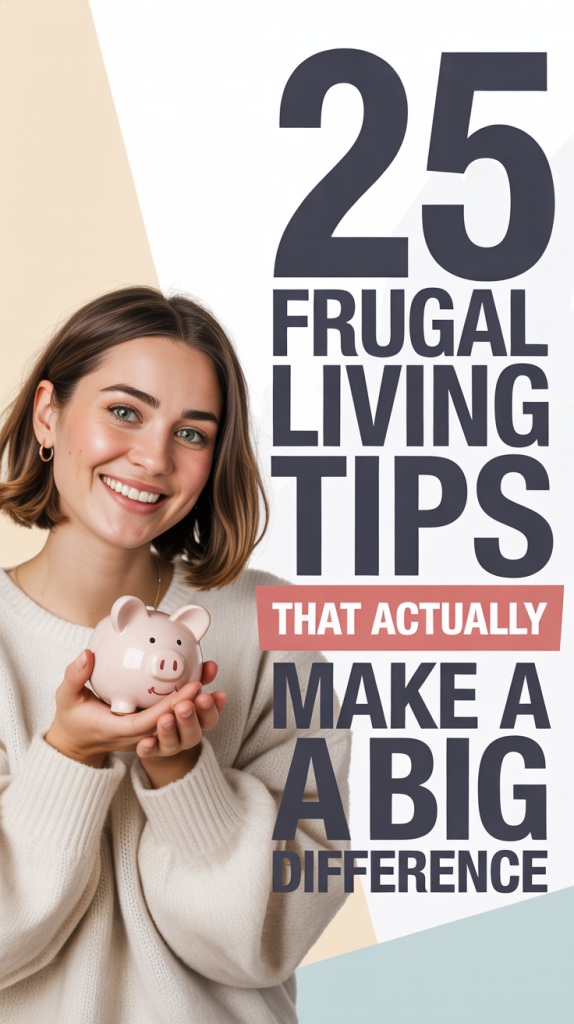 25
FRUGAL
LIVING
TIPS
THAT ACTUALLY
MAKE A
A BIG
DIFFERENCE