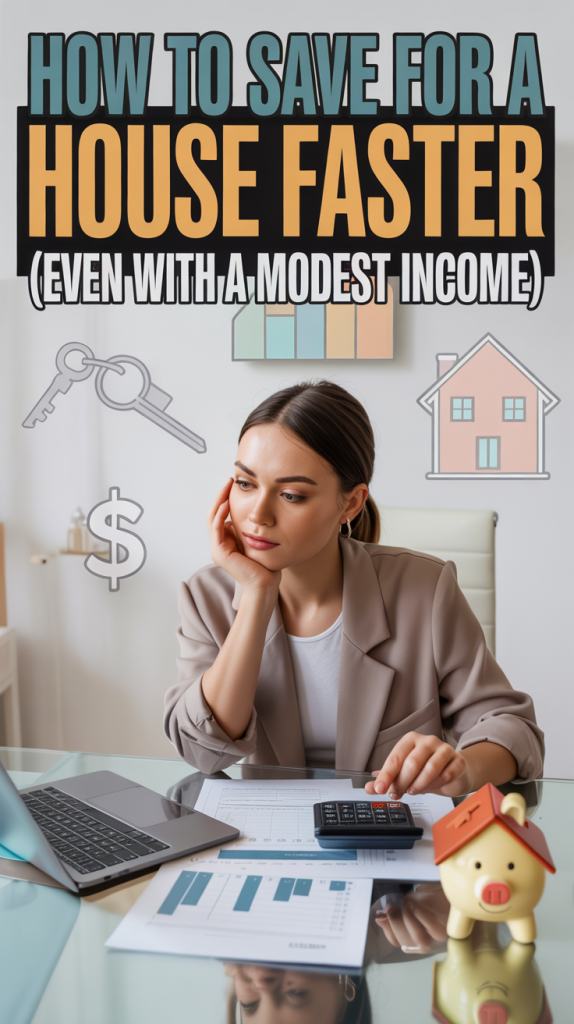 HOW TO SAVE FOR A
HOUSE FASTER
(EVEN WITH A MODEST INCOME)

$