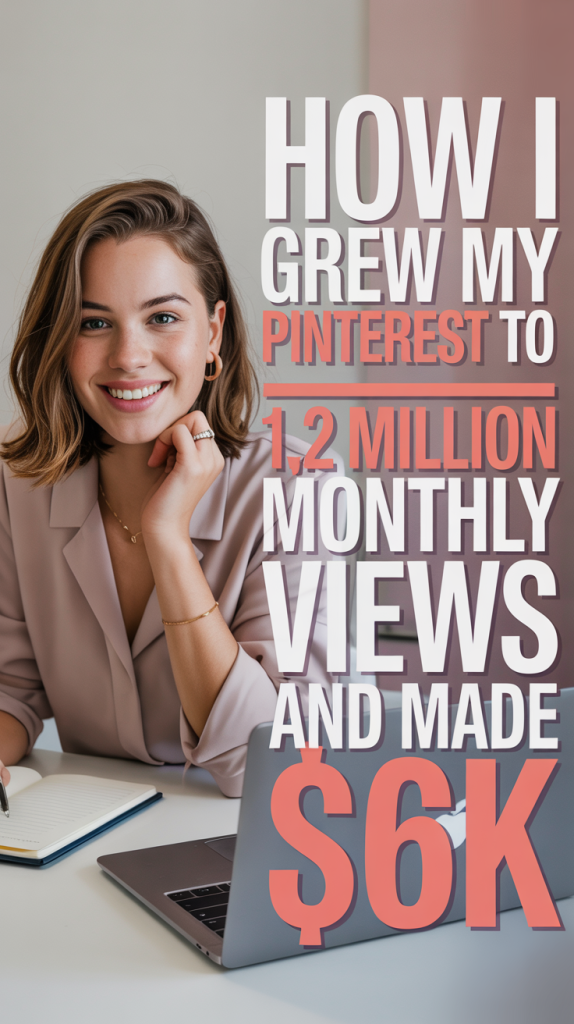 HOW I GREW MY PINTEREST TO

1,2 MILLION MONTHLY VIEWS AND MADE $6K