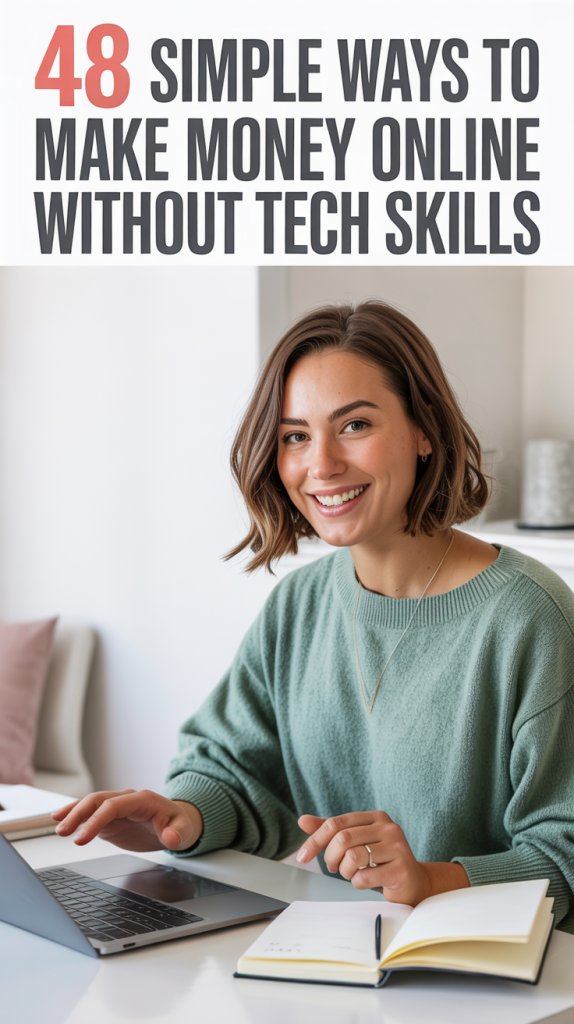 48 SIMPLE WAYS TO MAKE MONEY ONLINE WITHOUT TECH SKILLS