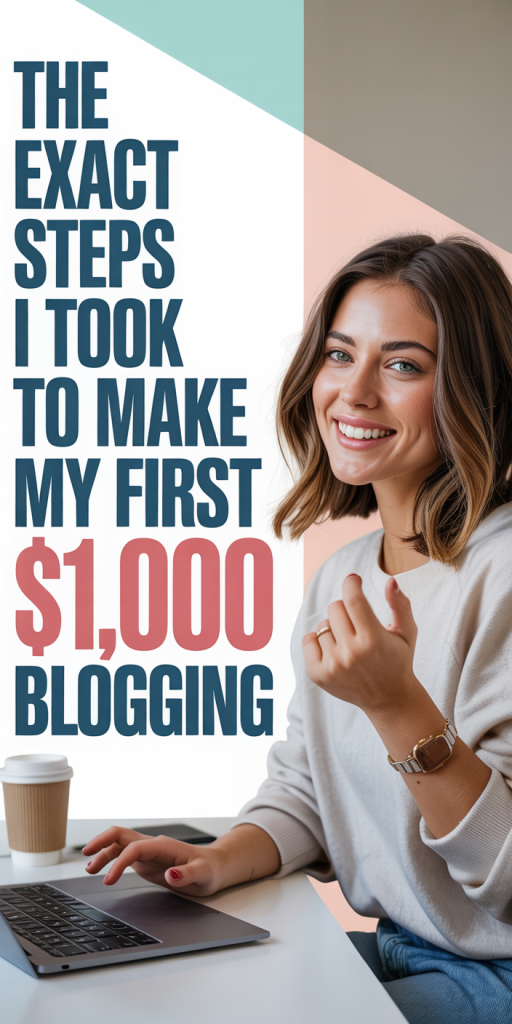 THE EXACT STEPS I TOOK TO MAKE MY FIRST \$1,000 BLOGGING