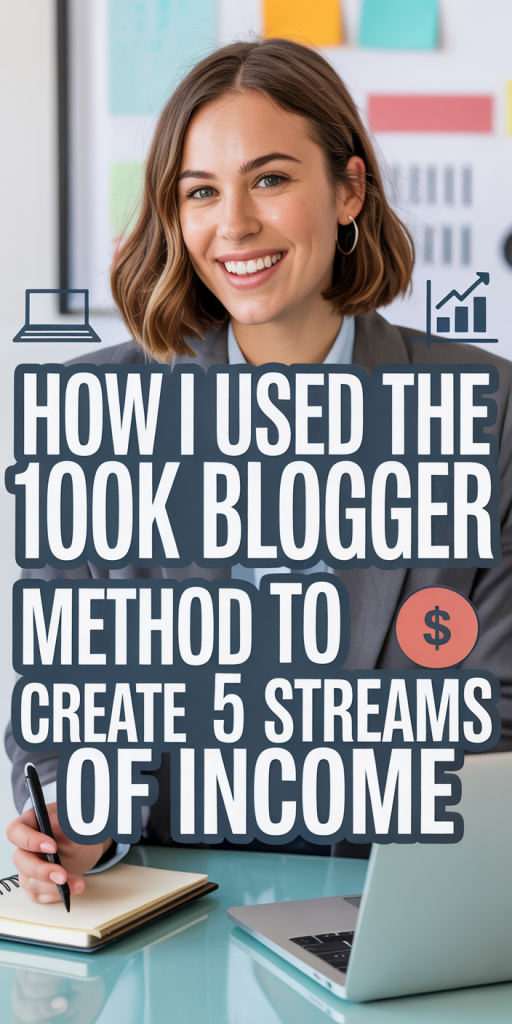 HOW I USED THE 100K BLOGGER METHOD TO CREATE 5 STREAMS OF INCOME

$