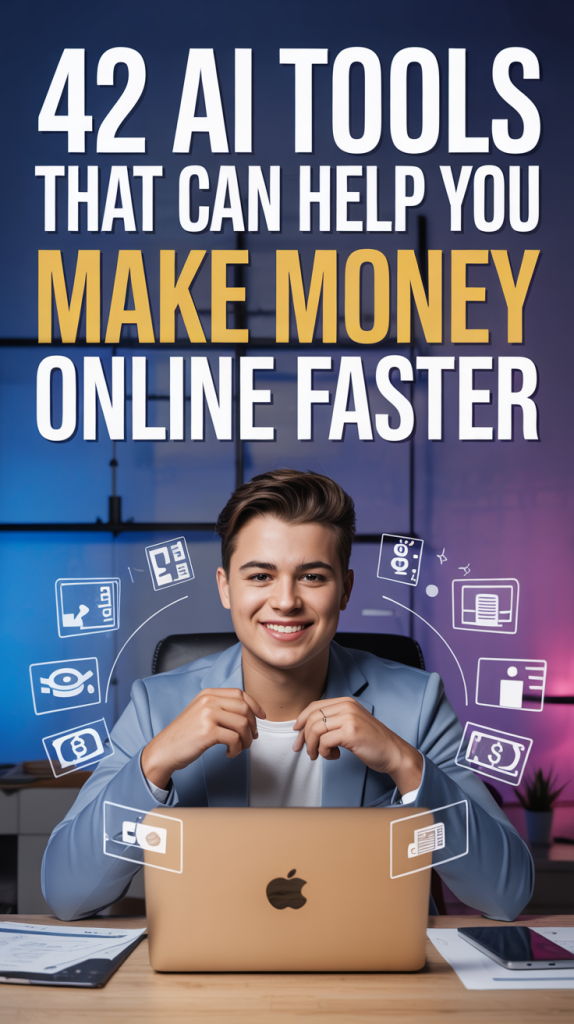 42 AI TOOLS THAT CAN HELP YOU MAKE MONEY ONLINE FASTER