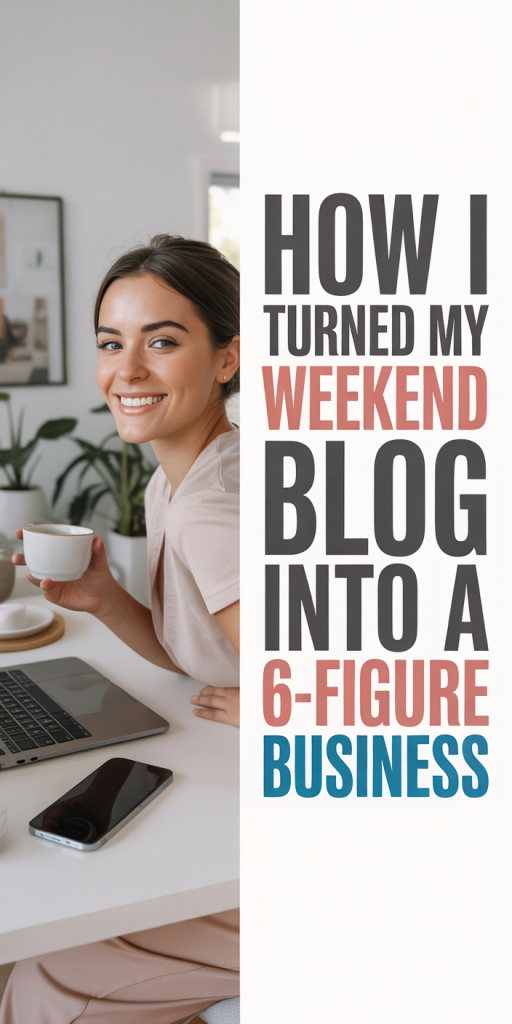 HOW I TURNED MY WEEKEND BLOG INTO A 6-FIGURE BUSINESS