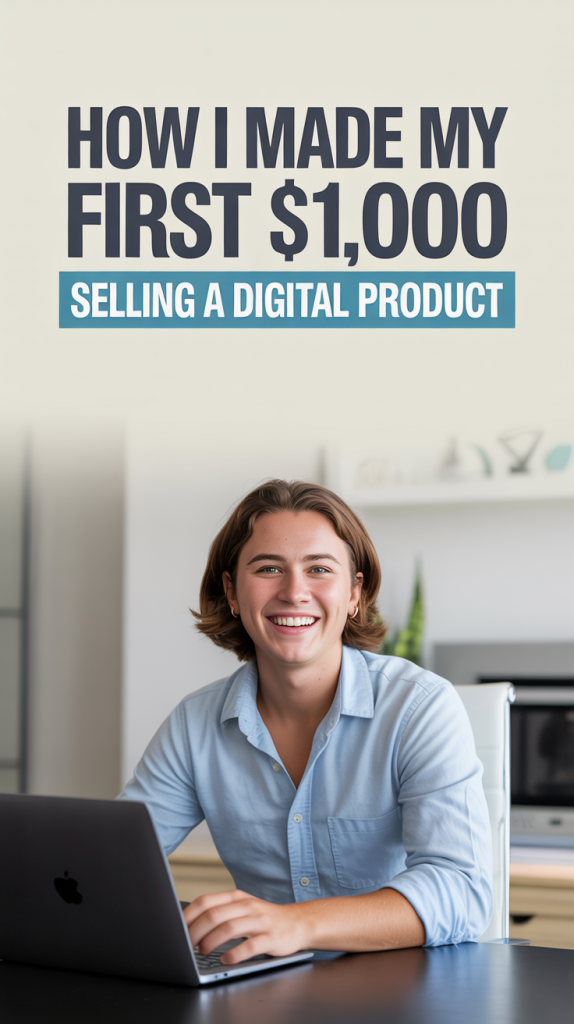 HOW I MADE MY FIRST $1,000

SELLING A DIGITAL PRODUCT